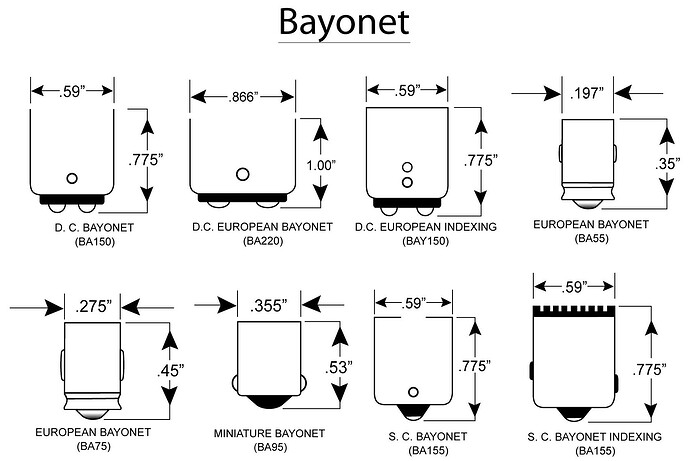 Bayonet

.59"
.775"
D. C. BAYONET
(BA150)

.866"
1.00"
D.C. EUROPEAN BAYONET
(BA220)

.59"
.775"
D.C. EUROPEAN INDEXING
(BAY150)

.197"
.35"
EUROPEAN BAYONET
(BA55)

.275"
.45"
EUROPEAN BAYONET
(BA75)

.355"
.53"
MINIATURE BAYONET
(BA95)

.59"
.775"
S. C. BAYONET
(BA155)

.59"
.775"
S. C. BAYONET INDEXING
(BA155)